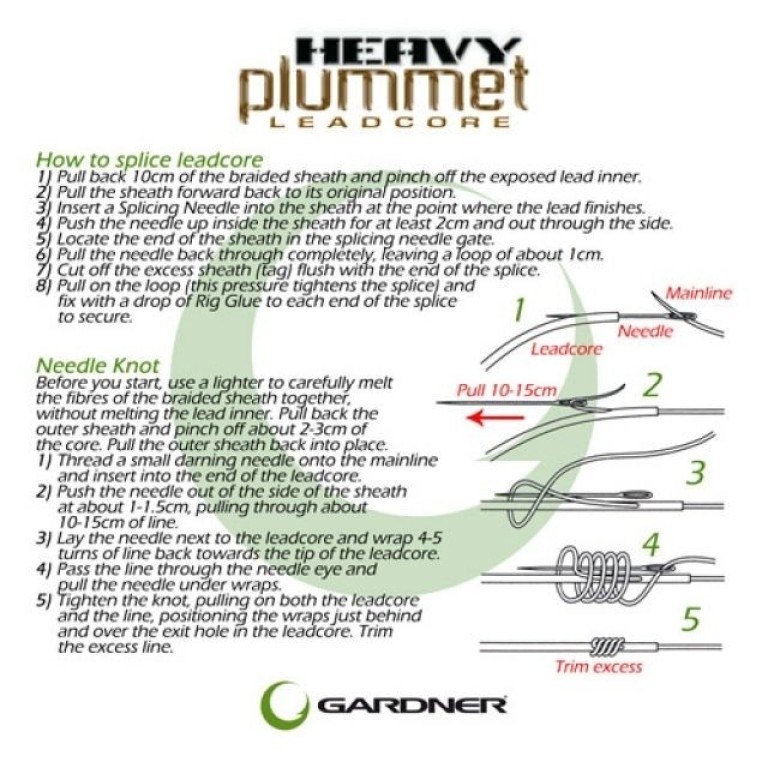 HEAVY
plummet
LEADCORE

How to splice leadcore
1) Pull back 10cm of the braided sheath and pinch off the exposed lead inner.
2) Pull the sheath forward back to its original position.
3) Insert a Splicing Needle into the sheath at the point where the lead finishes.
4) Push the needle up inside the sheath for at least 2cm and out through the side.
5) Locate the end of the sheath in the splicing needle gate.
6) Pull the needle back through completely, leaving a loop of about 1cm.
7) Cut off the excess sheath (tag) flush with the end of the splice.
8) Pull on the loop (this pressure tightens the splice) and fix with a drop of Rig Glue to each end of the splice to secure.

Needle Knot
Before you start, use a lighter to carefully melt the fibres of the braided sheath together, without melting the lead inner. Pull back the outer sheath and pinch off about 2-3cm of the core. Pull the outer sheath back into place.
1) Thread a small darning needle onto the mainline and insert into the end of the leadcore.
2) Push the needle out of the side of the sheath at about 1-1.5cm, pulling through about 10-15cm of line.
3) Lay the needle next to the leadcore and wrap 4-5 turns of line back towards the tip of the leadcore.
4) Pass the line through the needle eye and pull the needle under wraps.
5) Tighten the knot, pulling on both the leadcore and the line, positioning the wraps just behind and over the exit hole in the leadcore. Trim the excess line.

1
Mainline
Needle
Leadcore
Pull 10-15cm
2
3
4
5
Trim excess

GARDNER